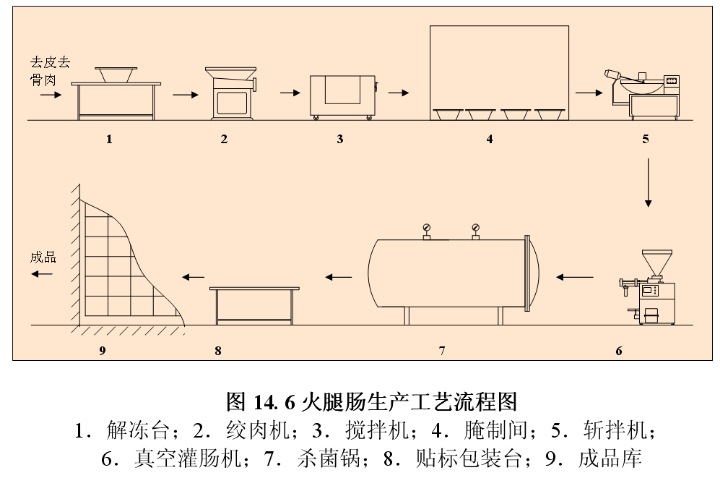 去皮去骨肉

1

2

3

4

5

成品

9

8

7

6

图 14. 6 火腿肠生产工艺流程图

1．解冻台；2．绞肉机；3．搅拌机；4．腌制间；5．斩拌机；6．真空灌肠机；7．杀菌锅；8．贴标包装台；9．成品库