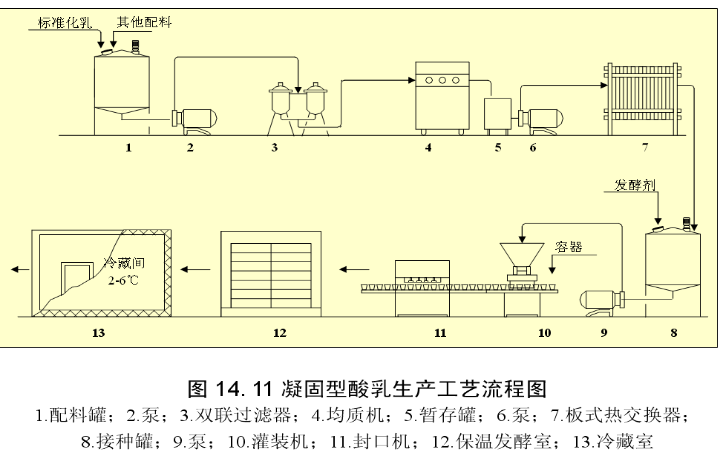 标准化乳 其他配料

1 2 3 4 5 6 7

发酵剂

容器

冷藏间
2-6℃

13 12 11 10 9 8

图 14. 11 凝固型酸乳生产工艺流程图

1.配料罐；2.泵；3.双联过滤器；4.均质机；5.暂存罐；6.泵；7.板式热交换器；8.接种罐；9.泵；10.灌装机；11.封口机；12.保温发酵室；13.冷藏室